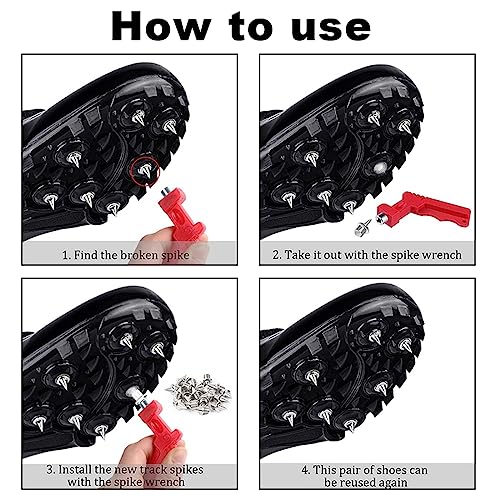 How to use

1. Find the broken spike

2. Take it out with the spike wrench

3. Install the new track spikes with the spike wrench

4. This pair of shoes can be reused again