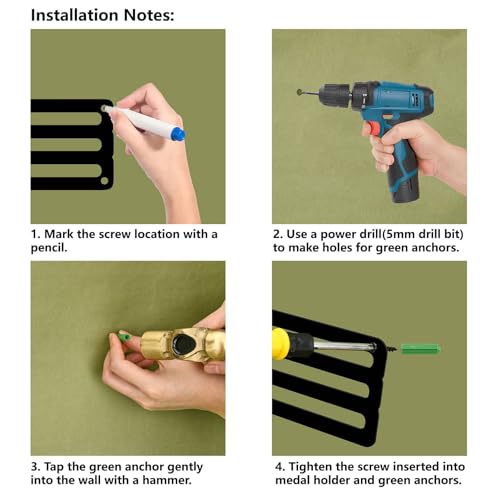 Installation Notes:

1. Mark the screw location with a pencil.

2. Use a power drill(5mm drill bit) to make holes for green anchors.

3. Tap the green anchor gently into the wall with a hammer.

4. Tighten the screw inserted into medal holder and green anchors.