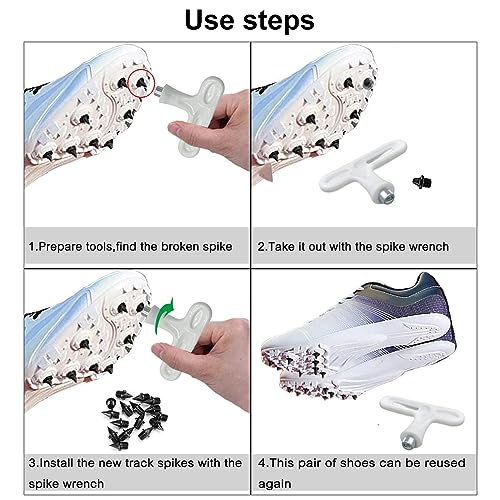 Use steps

1.Prepare tools,find the broken spike

2.Take it out with the spike wrench

3.Install the new track spikes with the spike wrench

4.This pair of shoes can be reused again