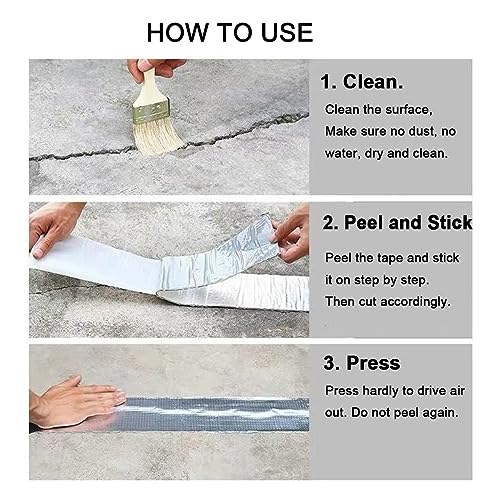 HOW TO USE

1. Clean.

Clean the surface, Make sure no dust, no water, dry and clean.

2. Peel and Stick

Peel the tape and stick it on step by step. Then cut accordingly.

3. Press

Press hardly to drive air out. Do not peel again.