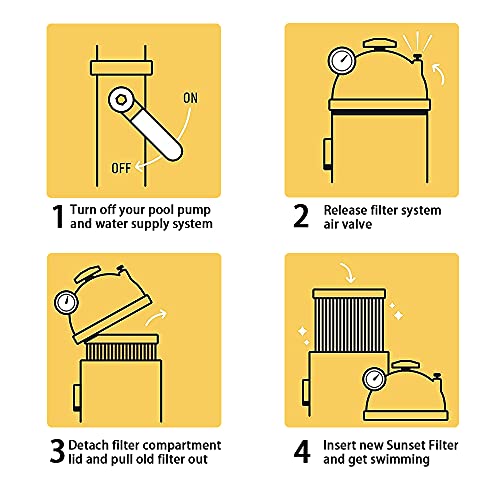 ON

OFF

1 Turn off your pool pump and water supply system

2 Release filter system air valve

3 Detach filter compartment lid and pull old filter out

4 Insert new Sunset Filter and get swimming