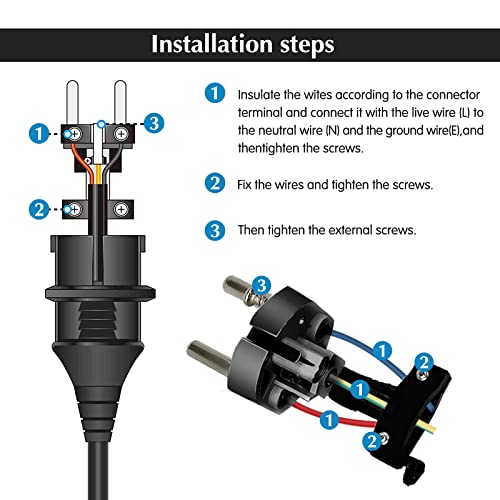 Installation steps

1
3
2

1 Insulate the wites according to the connector terminal and connect it with the live wire (L) to the neutral wire (N) and the ground wire(E),and thentighten the screws.

2 Fix the wires and tighten the screws.

3 Then tighten the external screws.

3
1
2
1
1
2