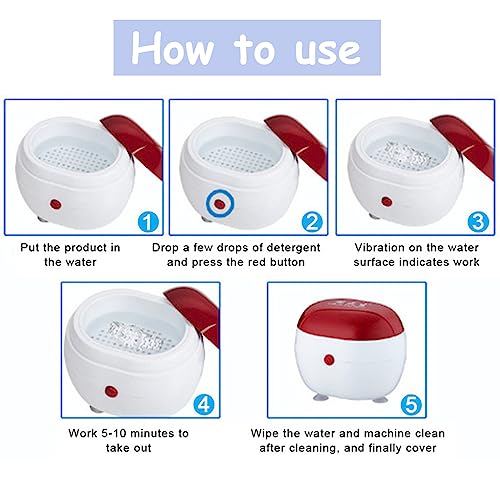 How to use

1

Put the product in the water

2

Drop a few drops of detergent and press the red button

3

Vibration on the water surface indicates work

4

Work 5-10 minutes to take out

5

Wipe the water and machine clean after cleaning, and finally cover