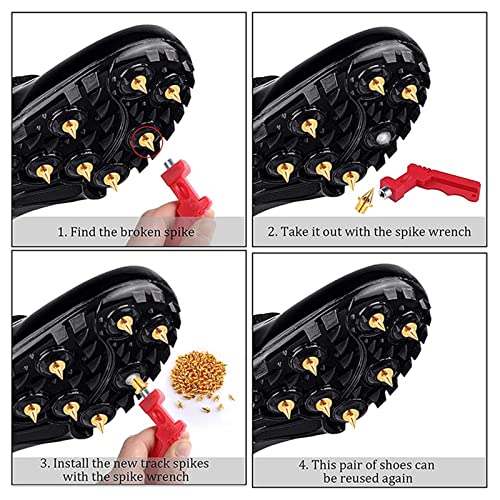 1. Find the broken spike

2. Take it out with the spike wrench

3. Install the new track spikes with the spike wrench

4. This pair of shoes can be reused again