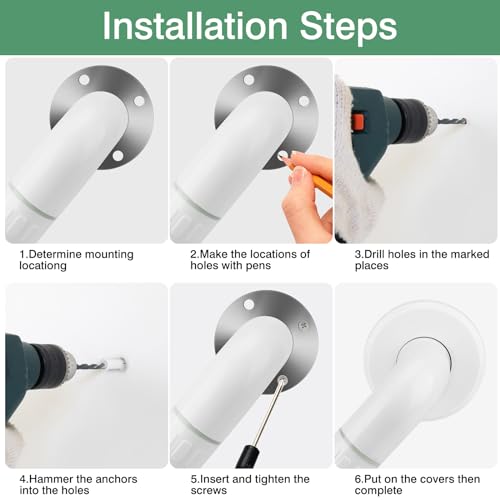 Installation Steps

1.Determine mounting locationg

2.Make the locations of holes with pens

3.Drill holes in the marked places

4.Hammer the anchors into the holes

5.Insert and tighten the screws

6.Put on the covers then complete