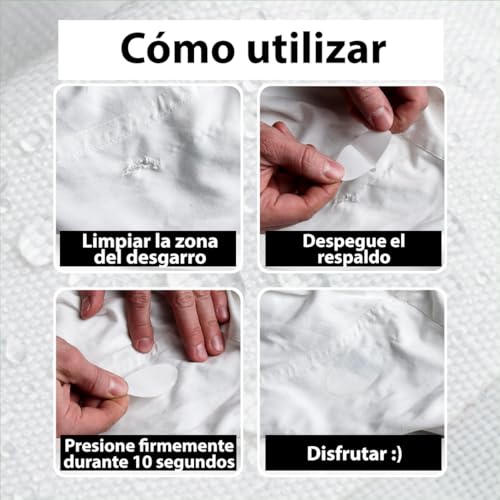 Cómo utilizar

Limpiar la zona del desgarro

Despegue el respaldo

Presione firmemente durante 10 segundos

Disfrutar :)