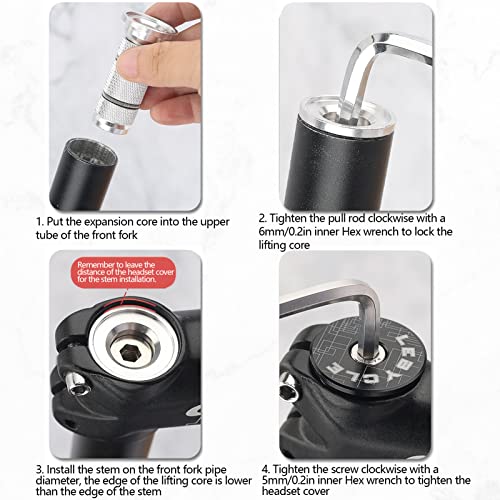 1. Put the expansion core into the upper tube of the front fork

2. Tighten the pull rod clockwise with a 6mm/0.2in inner Hex wrench to lock the lifting core

Remember to leave the distance of the headset cover for the stem installation.

LEBYCLE

3. Install the stem on the front fork pipe diameter, the edge of the lifting core is lower than the edge of the stem

4. Tighten the screw clockwise with a 5mm/0.2in inner Hex wrench to tighten the headset cover