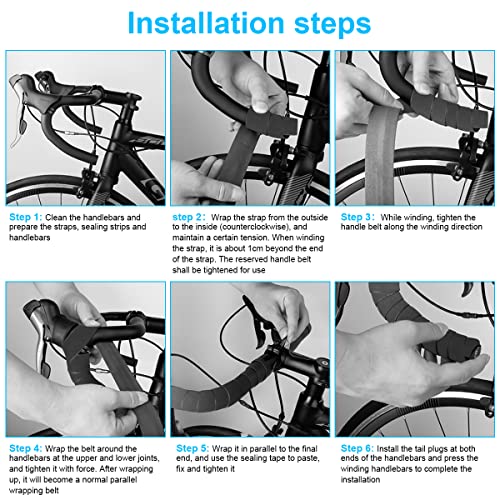 Installation steps

Step 1: Clean the handlebars and prepare the straps, sealing strips and handlebars

step 2: Wrap the strap from the outside to the inside (counterclockwise), and maintain a certain tension. When winding the strap, it is about 1cm beyond the end of the strap. The reserved handle belt shall be tightened for use

Step 3: While winding, tighten the handle belt along the winding direction

Step 4: Wrap the belt around the handlebars at the upper and lower joints, and tighten it with force. After wrapping up, it will become a normal parallel wrapping belt

Step 5: Wrap it in parallel to the final end, and use the sealing tape to paste, fix and tighten it

Step 6: Install the tail plugs at both ends of the handlebars and press the winding handlebars to complete the installation