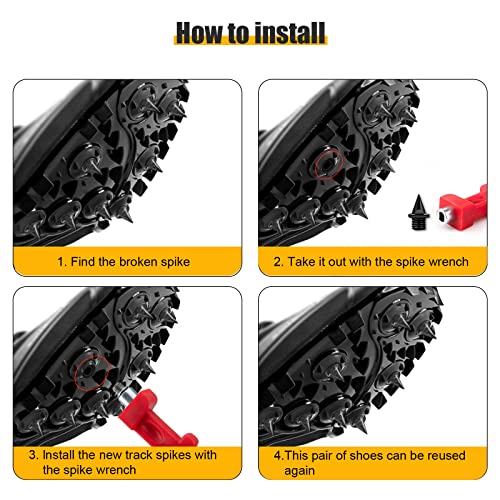 How to install

1. Find the broken spike

2. Take it out with the spike wrench

3. Install the new track spikes with the spike wrench

4.This pair of shoes can be reused again