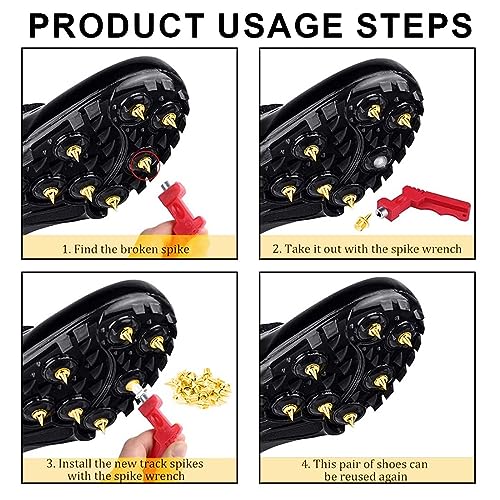 PRODUCT USAGE STEPS

1. Find the broken spike

2. Take it out with the spike wrench

3. Install the new track spikes with the spike wrench

4. This pair of shoes can be reused again