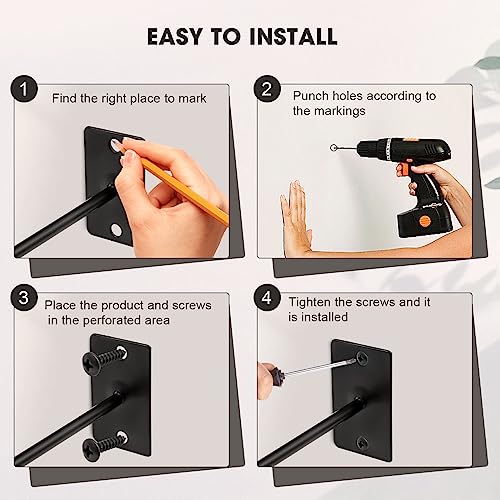 EASY TO INSTALL

1
Find the right place to mark

2
Punch holes according to the markings

3
Place the product and screws in the perforated area

4
Tighten the screws and it is installed