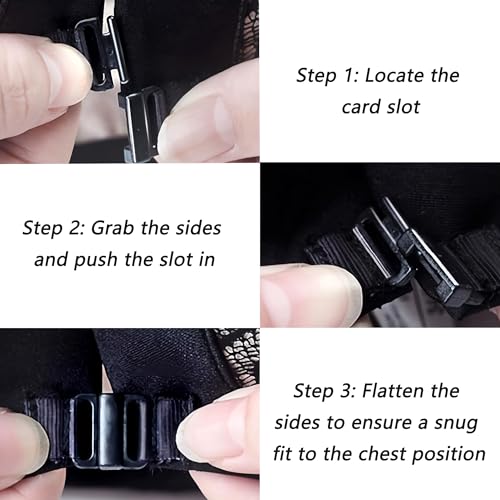 Step 1: Locate the card slot

Step 2: Grab the sides and push the slot in

Step 3: Flatten the sides to ensure a snug fit to the chest position