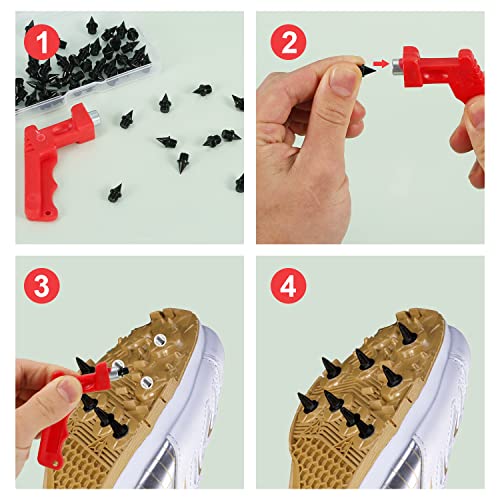 1

2

3

4