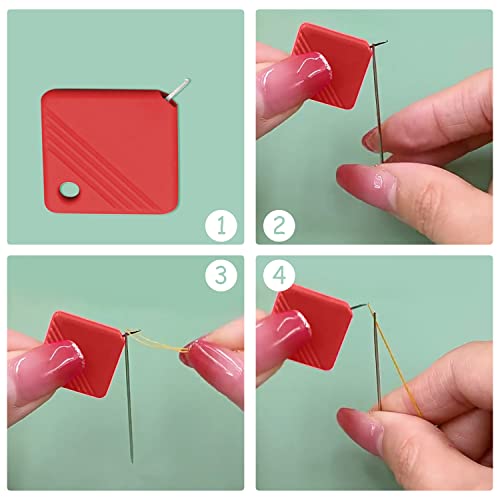 1
2
3
4