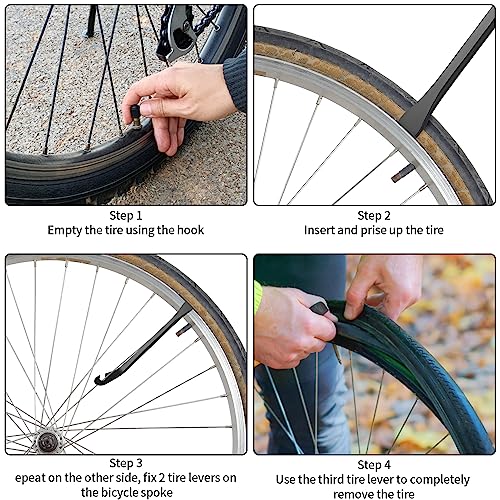 Step 1
Empty the tire using the hook

Step 2
Insert and prise up the tire

Step 3
epeat on the other side, fix 2 tire levers on the bicycle spoke

Step 4
Use the third tire lever to completely remove the tire