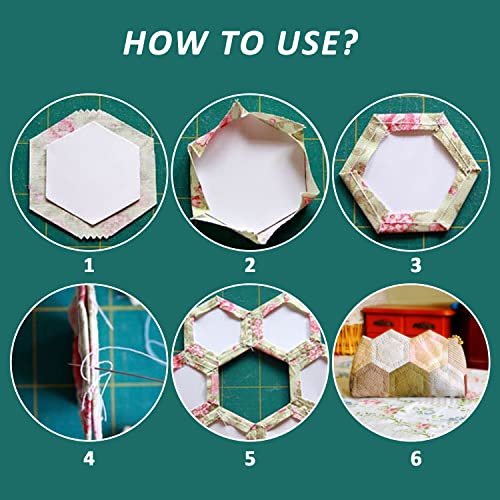 HOW TO USE?

1

2

3

4

5

6