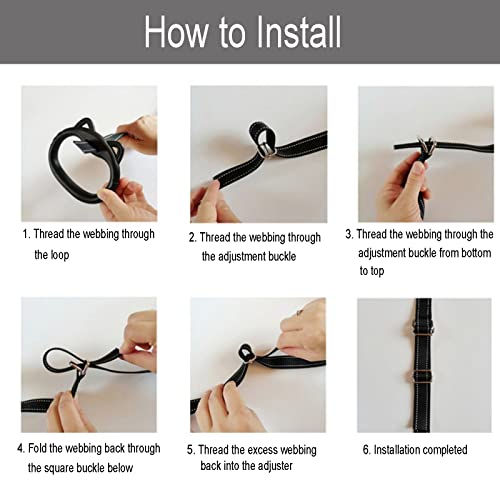 How to Install

1. Thread the webbing through the loop

2. Thread the webbing through the adjustment buckle

3. Thread the webbing through the adjustment buckle from bottom to top

4. Fold the webbing back through the square buckle below

5. Thread the excess webbing back into the adjuster

6. Installation completed