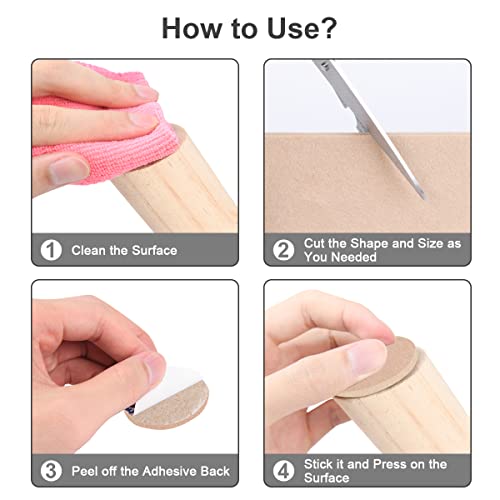 How to Use?

1 Clean the Surface

2 Cut the Shape and Size as You Needed

3 Peel off the Adhesive Back

4 Stick it and Press on the Surface