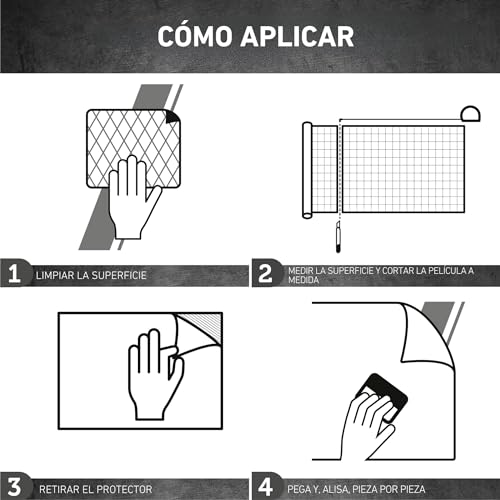 CÓMO APLICAR

1 LIMPIAR LA SUPERFICIE

2 MEDIR LA SUPERFICIE Y CORTAR LA PELÍCULA A MEDIDA

3 RETIRAR EL PROTECTOR

4 PEGA Y, ALISA, PIEZA POR PIEZA