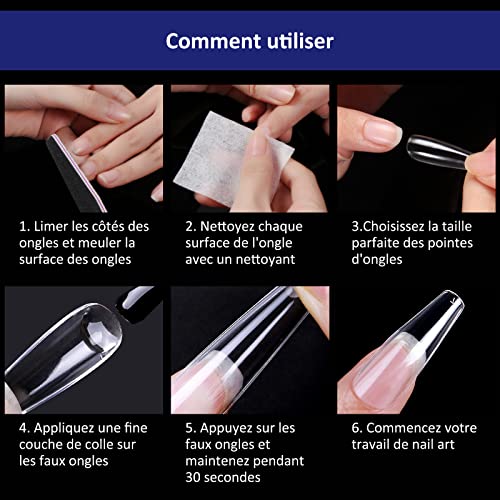 Comment utiliser

1. Limer les côtés des ongles et meuler la surface des ongles

2. Nettoyez chaque surface de l'ongle avec un nettoyant

3.Choisissez la taille parfaite des pointes d'ongles

4. Appliquez une fine couche de colle sur les faux ongles

5. Appuyez sur les faux ongles et maintenez pendant 30 secondes

6. Commencez votre travail de nail art