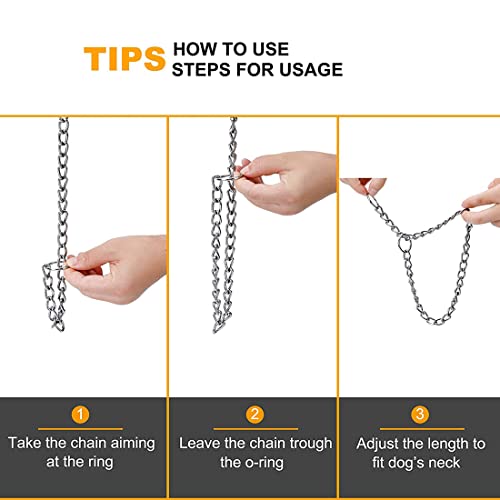 TIPS HOW TO USE
STEPS FOR USAGE

1
Take the chain aiming at the ring

2
Leave the chain trough the o-ring

3
Adjust the length to fit dog's neck