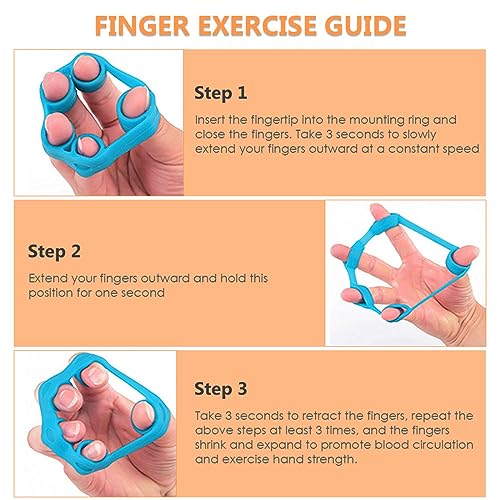 FINGER EXERCISE GUIDE

Step 1

Insert the fingertip into the mounting ring and close the fingers. Take 3 seconds to slowly extend your fingers outward at a constant speed

Step 2

Extend your fingers outward and hold this position for one second

Step 3

Take 3 seconds to retract the fingers, repeat the above steps at least 3 times, and the fingers shrink and expand to promote blood circulation and exercise hand strength.