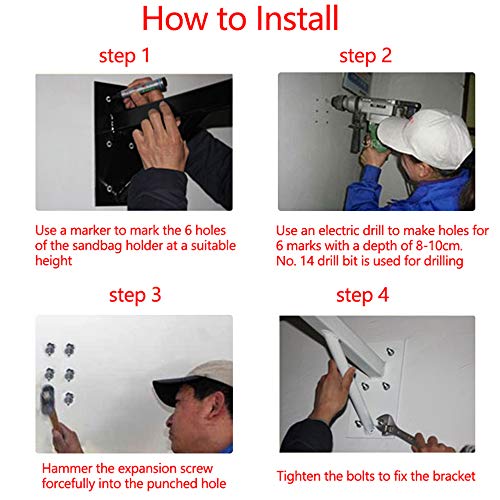 How to Install

step 1

Use a marker to mark the 6 holes of the sandbag holder at a suitable height

step 2

Use an electric drill to make holes for 6 marks with a depth of 8-10cm. No. 14 drill bit is used for drilling

step 3

Hammer the expansion screw forcefully into the punched hole

step 4

Tighten the bolts to fix the bracket