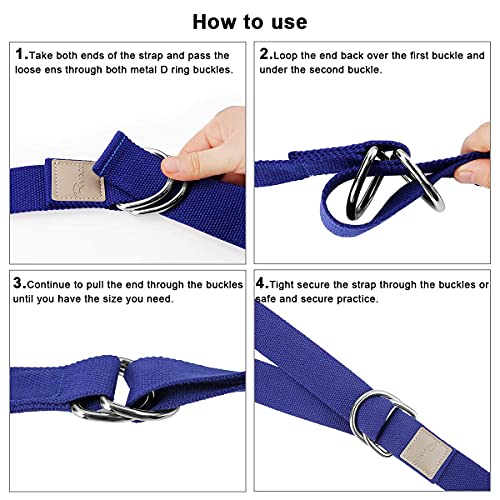 How to use

1.Take both ends of the strap and pass the loose ens through both metal D ring buckles.

2.Loop the end back over the first buckle and under the second buckle.

3.Continue to pull the end through the buckles until you have the size you need.

4.Tight secure the strap through the buckles or safe and secure practice.