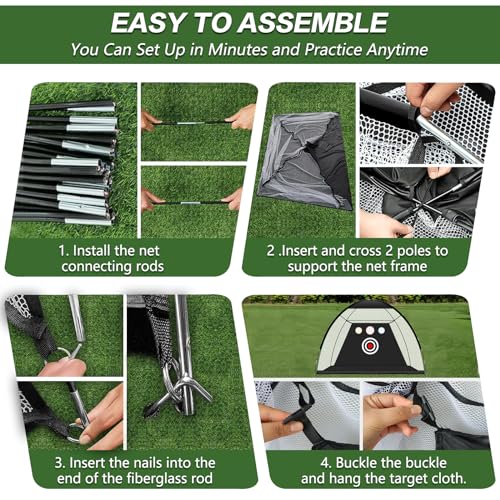 EASY TO ASSEMBLE
You Can Set Up in Minutes and Practice Anytime

1. Install the net connecting rods

2 .Insert and cross 2 poles to support the net frame

3. Insert the nails into the end of the fiberglass rod

4. Buckle the buckle and hang the target cloth.