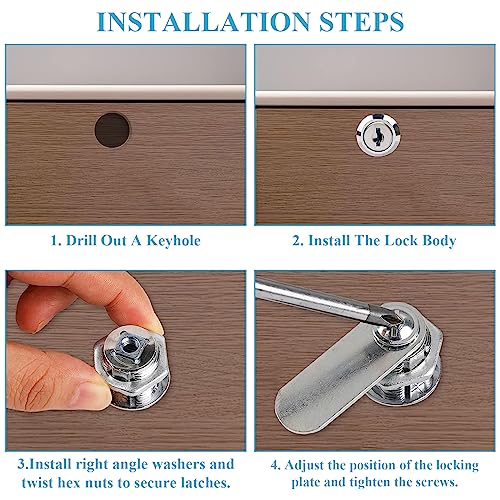 INSTALLATION STEPS

1. Drill Out A Keyhole

2. Install The Lock Body

3.Install right angle washers and twist hex nuts to secure latches.

4. Adjust the position of the locking plate and tighten the screws.