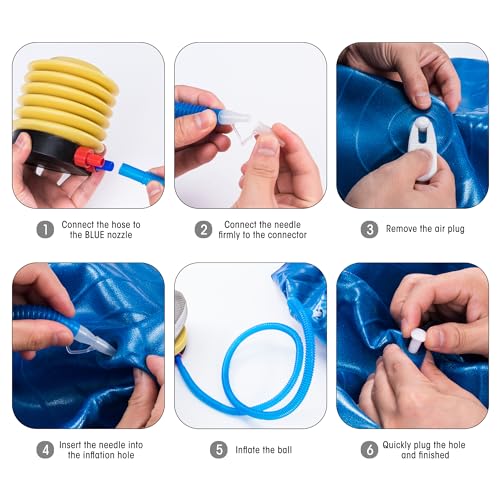 1 Connect the hose to the BLUE nozzle

2 Connect the needle firmly to the connector

3 Remove the air plug

4 Insert the needle into the inflation hole

5 Inflate the ball

6 Quickly plug the hole and finished