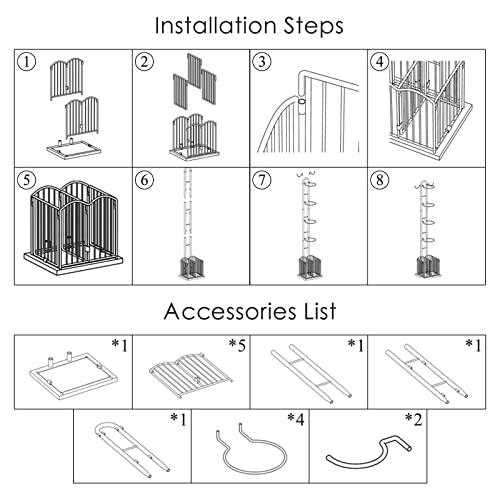 Installation Steps

1 2 3 4

5 6 7 8

Accessories List

*1 *5 *1 *1

*1 *4 *2