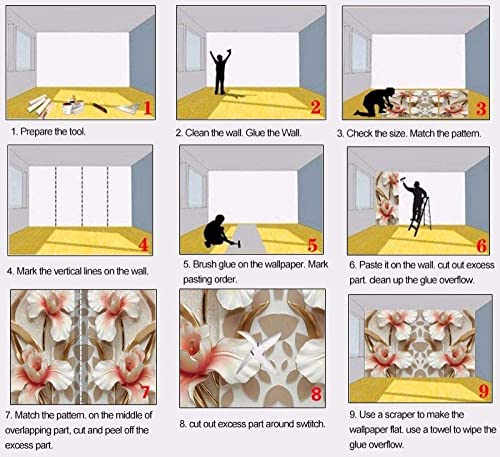 1

1. Prepare the tool.

2

2. Clean the wall. Glue the Wall.

3

3. Check the size. Match the pattern.

4

4. Mark the vertical lines on the wall.

5

5. Brush glue on the wallpaper. Mark pasting order.

6

6. Paste it on the wall. cut out excess part. clean up the glue overflow.

7

7. Match the pattern. on the middle of overlapping part, cut and peel off the excess part.

8

8. cut out excess part around switch.

9

9. Use a scraper to make the wallpaper flat. use a towel to wipe the glue overflow.