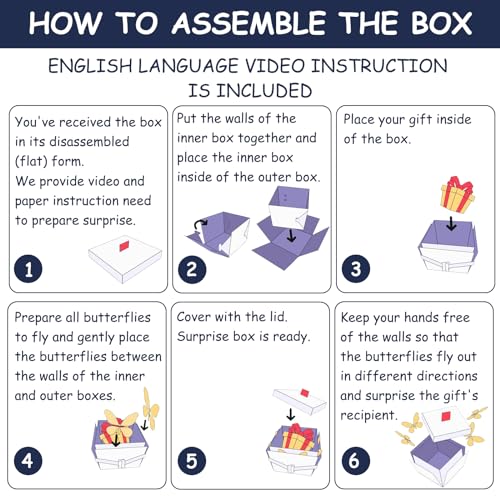 HOW TO ASSEMBLE THE BOX

ENGLISH LANGUAGE VIDEO INSTRUCTION IS INCLUDED

You've received the box in its disassembled (flat) form.
We provide video and paper instruction need to prepare surprise.

1

Put the walls of the inner box together and place the inner box inside of the outer box.

2

Place your gift inside of the box.

3

Prepare all butterflies to fly and gently place the butterflies between the walls of the inner and outer boxes.

4

Cover with the lid.
Surprise box is ready.

5

Keep your hands free of the walls so that the butterflies fly out in different directions and surprise the gift's recipient.

6