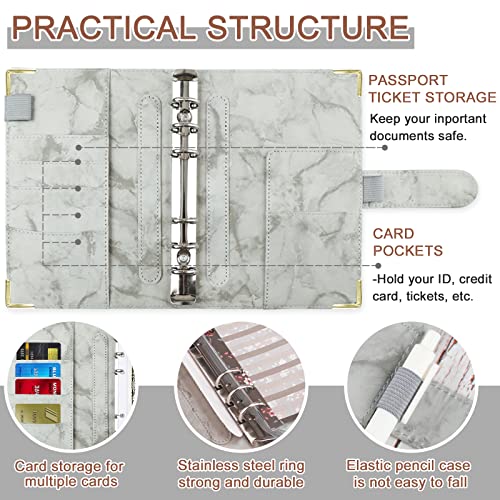 PRACTICAL STRUCTURE

PASSPORT TICKET STORAGE

Keep your inportant documents safe.

CARD POCKETS

-Hold your ID, credit card, tickets, etc.

Card storage for multiple cards

Stainless steel ring strong and durable

Elastic pencil case is not easy to fall