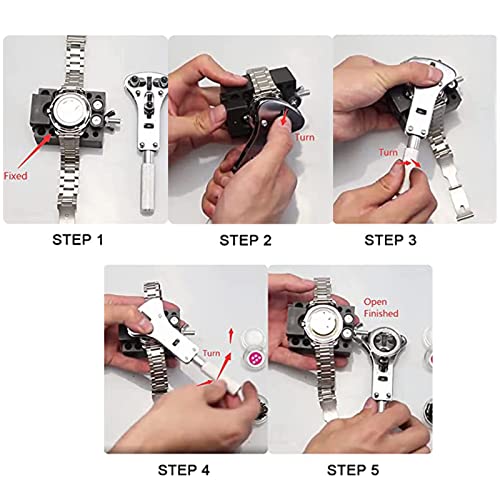 Fixed

STEP 1

Turn

STEP 2

Turn

STEP 3

Turn

STEP 4

Open
Finished

STEP 5