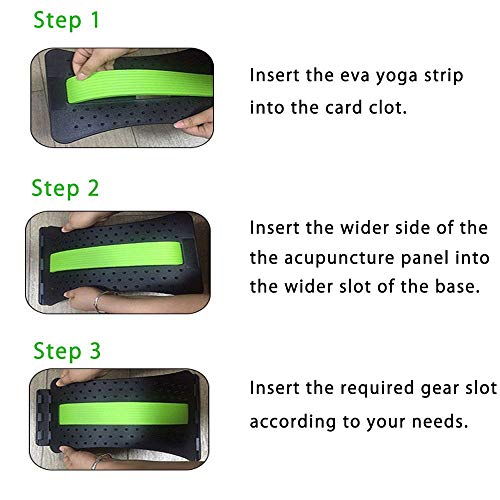 Step 1

Insert the eva yoga strip into the card clot.

Step 2

Insert the wider side of the the acupuncture panel into the wider slot of the base.

Step 3

Insert the required gear slot according to your needs.