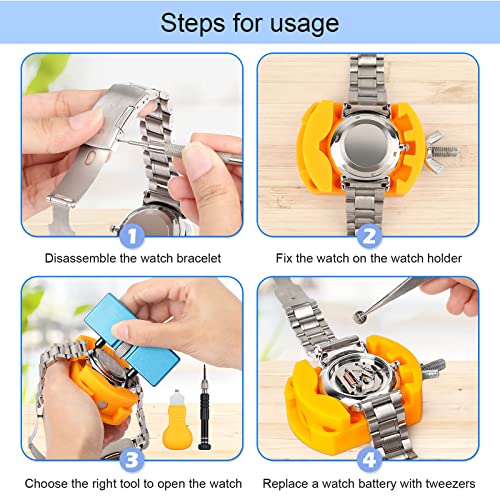 Steps for usage

1
Disassemble the watch bracelet

2
Fix the watch on the watch holder

3
Choose the right tool to open the watch

4
Replace a watch battery with tweezers