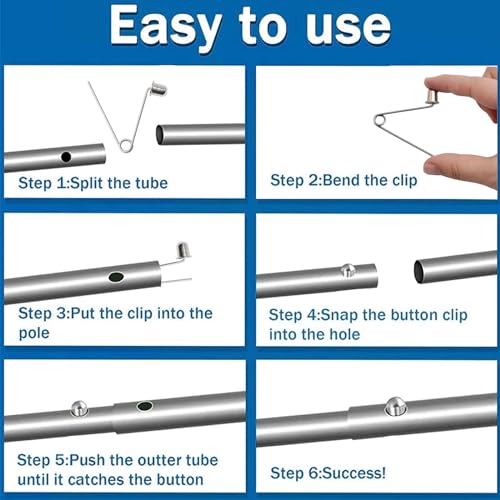 Easy to use

Step 1:Split the tube

Step 2:Bend the clip

Step 3:Put the clip into the pole

Step 4:Snap the button clip into the hole

Step 5:Push the outter tube until it catches the button

Step 6:Success!