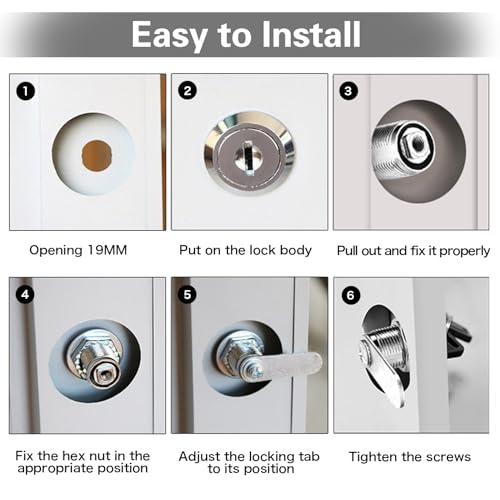 Easy to Install

1

Opening 19MM

2

Put on the lock body

3

Pull out and fix it properly

4

Fix the hex nut in the appropriate position

5

Adjust the locking tab to its position

6

Tighten the screws