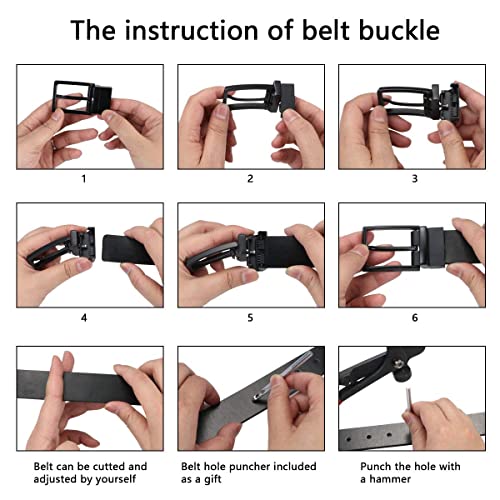 The instruction of belt buckle

1

2

3

4

5

6

Belt can be cutted and adjusted by yourself

Belt hole puncher included as a gift

Punch the hole with a hammer