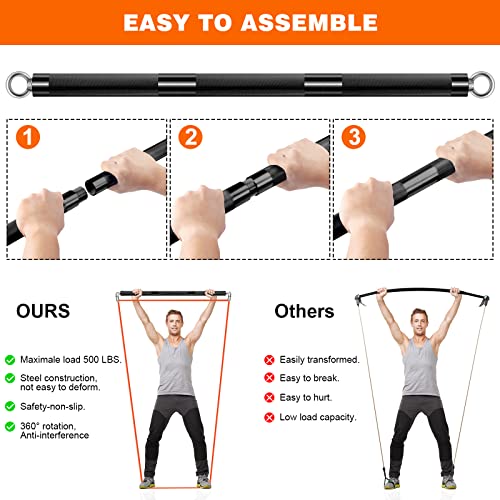 EASY TO ASSEMBLE

1

2

3

OURS

Maximale load 500 LBS.

Steel construction, not easy to deform.

Safety-non-slip.

360° rotation, Anti-interference

Others

Easily transformed.

Easy to break.

Easy to hurt.

Low load capacity.