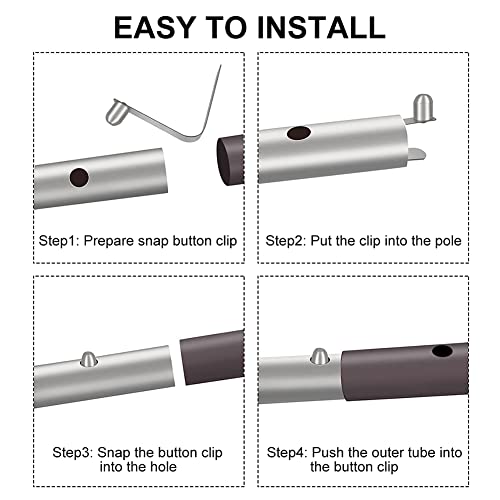 EASY TO INSTALL

Step1: Prepare snap button clip

Step2: Put the clip into the pole

Step3: Snap the button clip into the hole

Step4: Push the outer tube into the button clip