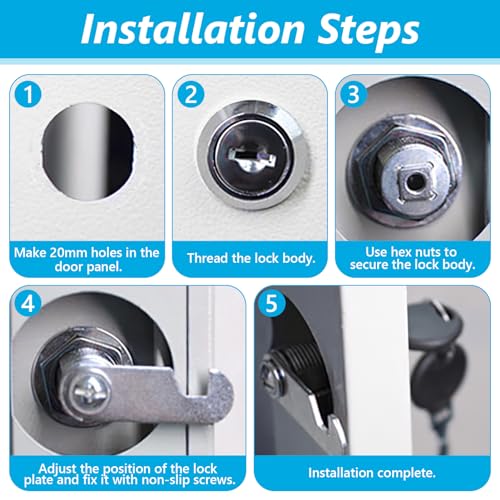 Installation Steps

1

Make 20mm holes in the door panel.

2

Thread the lock body.

3

Use hex nuts to secure the lock body.

4

Adjust the position of the lock plate and fix it with non-slip screws.

5

Installation complete.