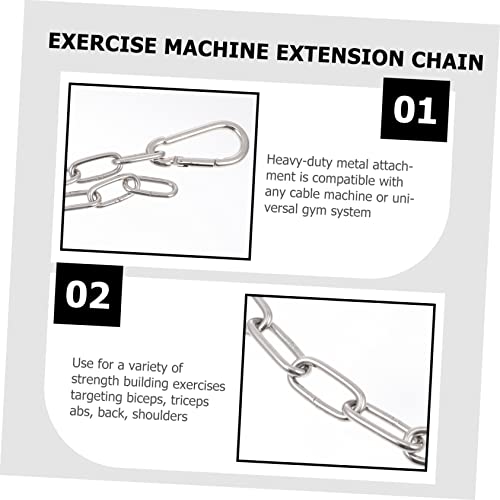 EXERCISE MACHINE EXTENSION CHAIN

01

Heavy-duty metal attachment is compatible with any cable machine or universal gym system

02

Use for a variety of strength building exercises targeting biceps, triceps abs, back, shoulders