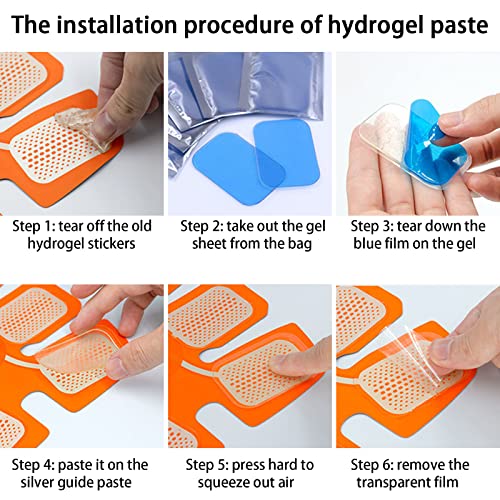 The installation procedure of hydrogel paste

Step 1: tear off the old hydrogel stickers

Step 2: take out the gel sheet from the bag

Step 3: tear down the blue film on the gel

Step 4: paste it on the silver guide paste

Step 5: press hard to squeeze out air

Step 6: remove the transparent film