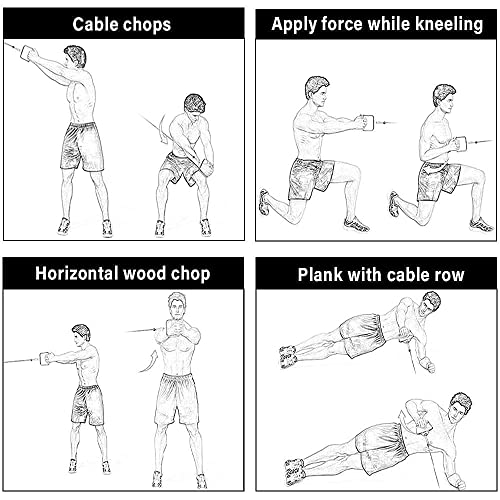 Cable chops

Apply force while kneeling

Horizontal wood chop

Plank with cable row