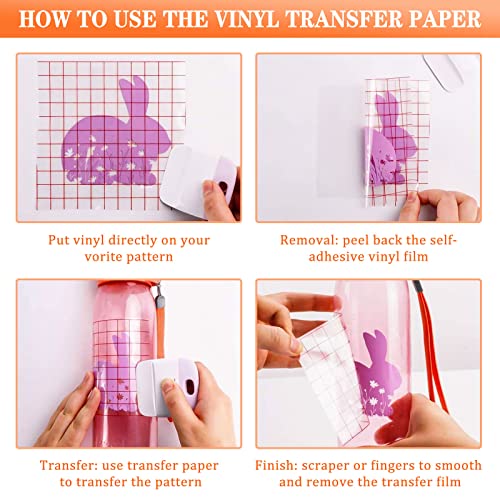 HOW TO USE THE VINYL TRANSFER PAPER

Put vinyl directly on your vorite pattern

Removal: peel back the self-adhesive vinyl film

Transfer: use transfer paper to transfer the pattern

Finish: scraper or fingers to smooth and remove the transfer film