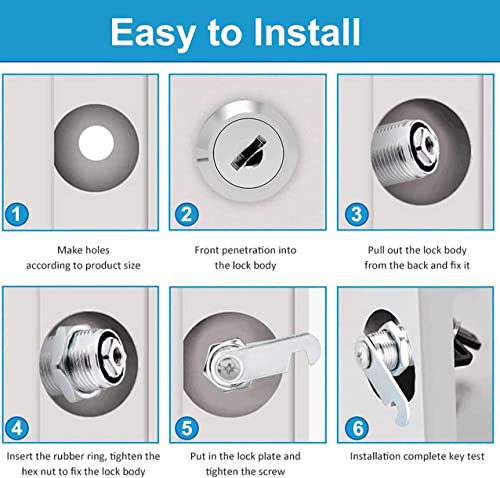 Easy to Install

1

Make holes according to product size

2

Front penetration into the lock body

3

Pull out the lock body from the back and fix it

4

Insert the rubber ring, tighten the hex nut to fix the lock body

5

Put in the lock plate and tighten the screw

6

Installation complete key test