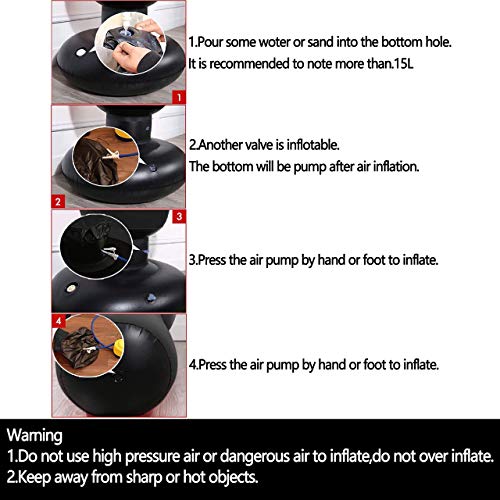 1

1.Pour some woter or sand into the bottom hole.
It is recommended to note more than.15L

2

2.Another valve is inflotable.
The bottom will be pump after air inflation.

3

3.Press the air pump by hand or foot to inflate.

4

4.Press the air pump by hand or foot to inflate.

Warning
1.Do not use high pressure air or dangerous air to inflate,do not over inflate.
2.Keep away from sharp or hot objects.